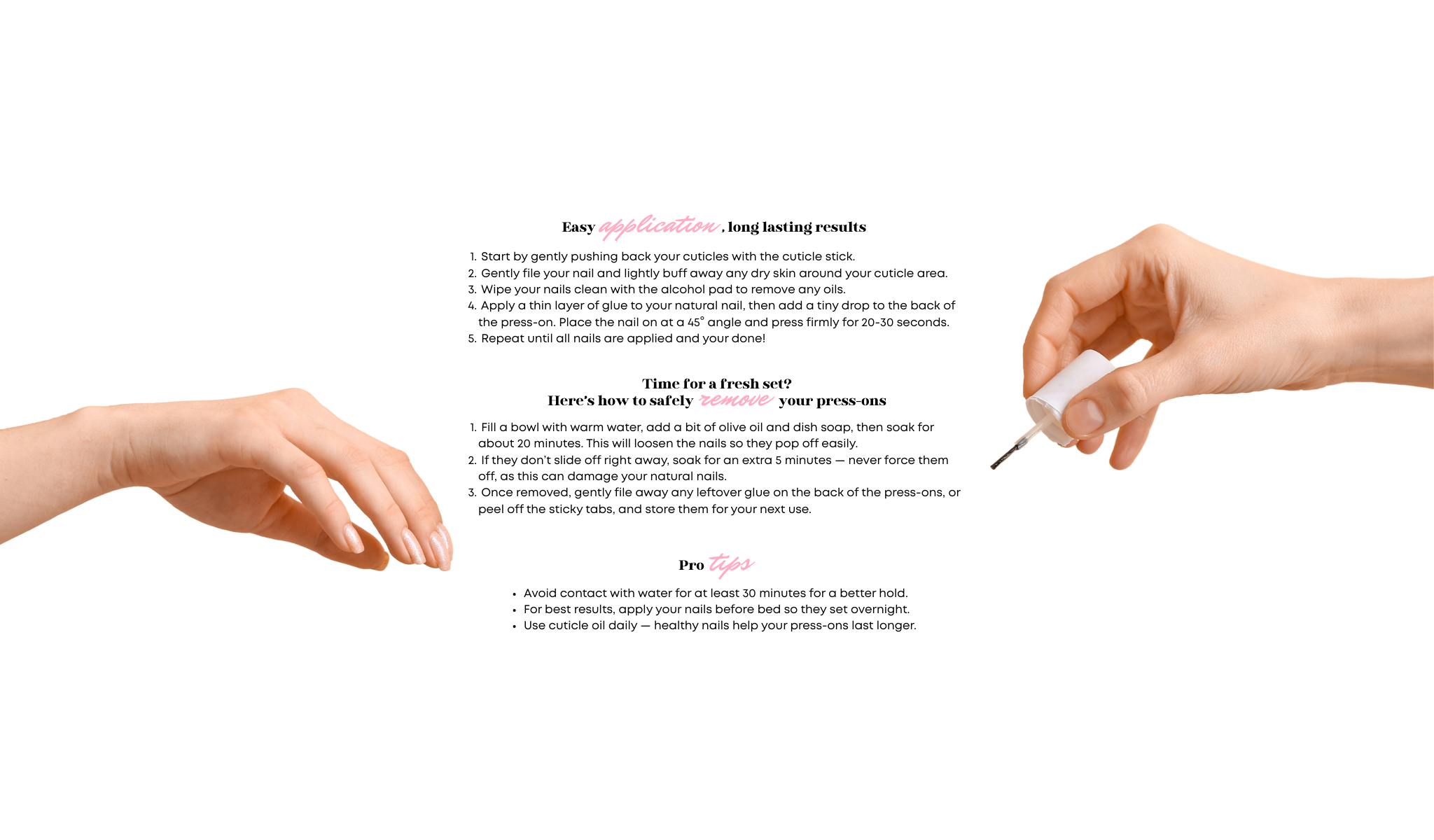 Easy application, long lasting results

1. Start by gently pushing back your cuticles with the cuticle stick.
2. Gently file your nail and lightly buff away any dry skin around your cuticle area.
3. Wipe your nails clean with the alcohol pad to remove any oils.
4. Apply a thin layer of glue to your natural nail, then add a tiny drop to the back of the press-on. Place the nail on at a 45° angle and press firmly for 20-30 seconds.
5. Repeat until all nails are applied and your done!

Time for a fresh set?
Here's how to safely remove your press-ons

1. Fill a bowl with warm water, add a bit of olive oil and dish soap, then soak for about 20 minutes. This will loosen the nails so they pop off easily.
2. If they don't slide off right away, soak for an extra 5 minutes — never force them off, as this can damage your natural nails.
3. Once removed, gently file away any leftover glue on the back of the press-ons, or peel off the sticky tabs, and store them for your next use.

Pro tips

• Avoid contact with water for at least 30 minutes for a better hold.
• For best results, apply your nails before bed so they set overnight.
• Use cuticle oil daily — healthy nails help your press-ons last longer.